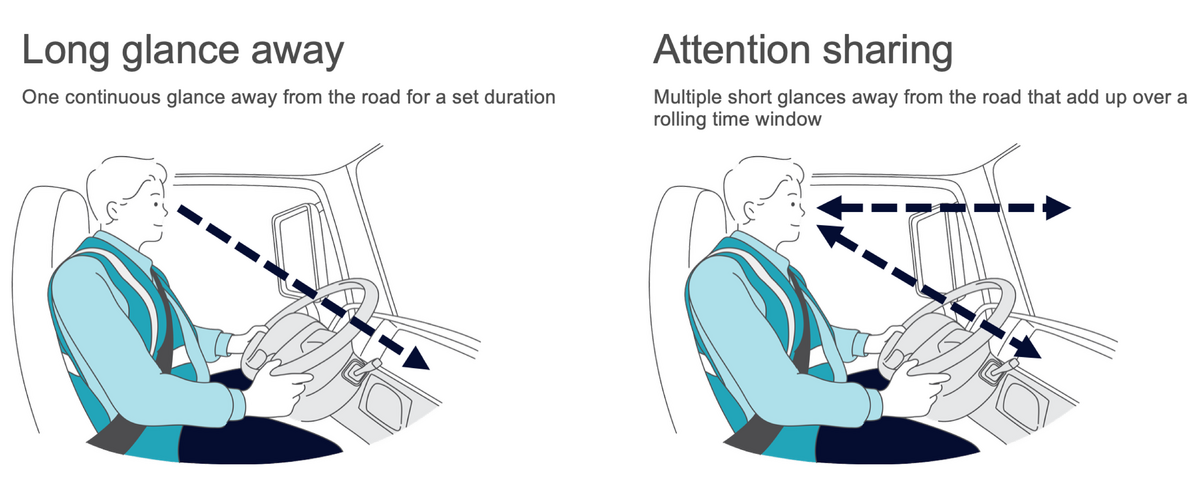 Long glance away

One continuous glance away from the road for a set duration

Attention sharing

Multiple short glances away from the road that add up over a rolling time window