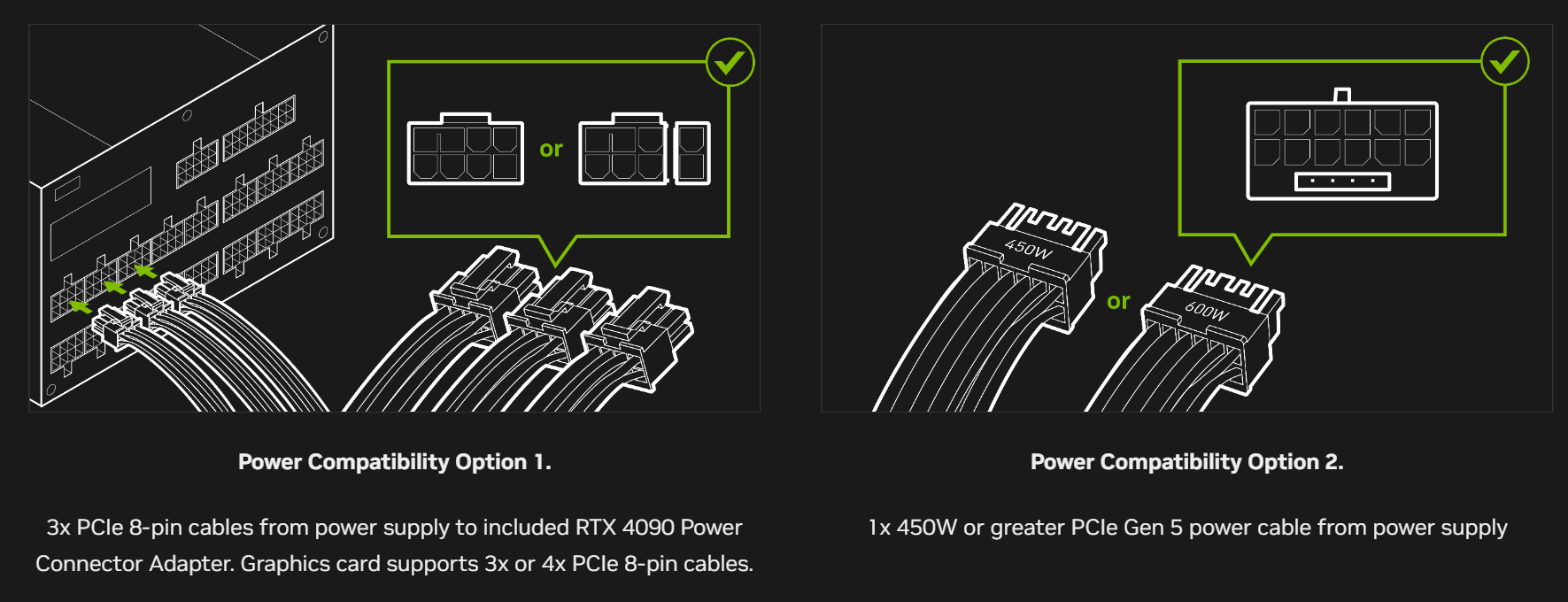 or

Power Compatibility Option 1.

3x PCIe 8-pin cables from power supply to included RTX 4090 Power Connector Adapter. Graphics card supports 3x or 4x PCIe 8-pin cables.

450W

or

600W

Power Compatibility Option 2.

1x 450W or greater PCIe Gen 5 power cable from power supply