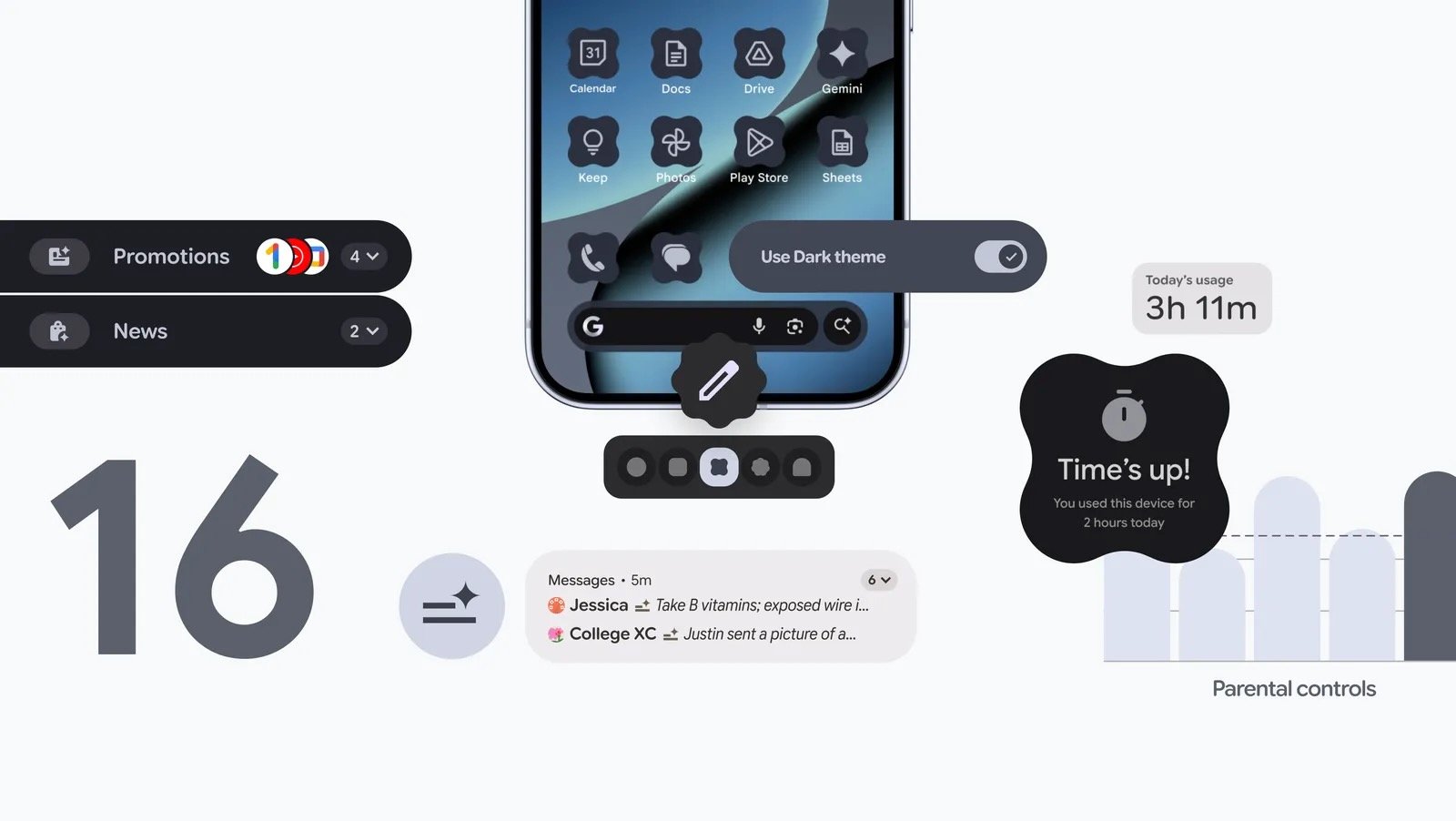 31
Calendar
Docs
Drive
Gemini
Keep
Photos
Play Store
Sheets

Promotions 4

News 2

Use Dark theme

G

Today's usage
3h 11m

Time's up!
You used this device for 2 hours today

16

Messages • 5m 6
Jessica Take B vitamins; exposed wire i...
College XC Justin sent a picture of a...

Parental controls