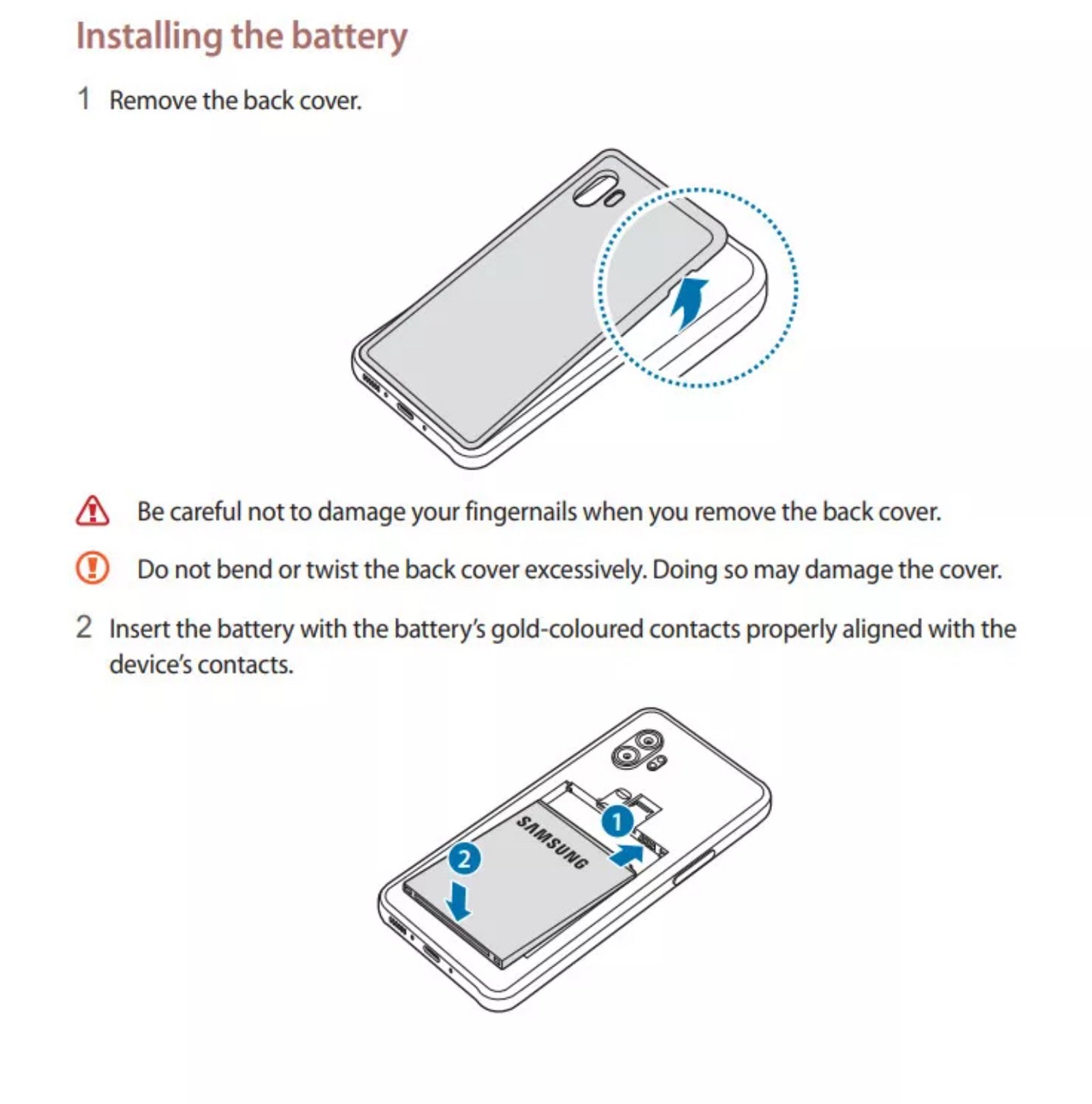 Installing the battery

1 Remove the back cover.

Be careful not to damage your fingernails when you remove the back cover.

Do not bend or twist the back cover excessively. Doing so may damage the cover.

2 Insert the battery with the battery's gold-coloured contacts properly aligned with the device's contacts.

SAMSUNG

1

2