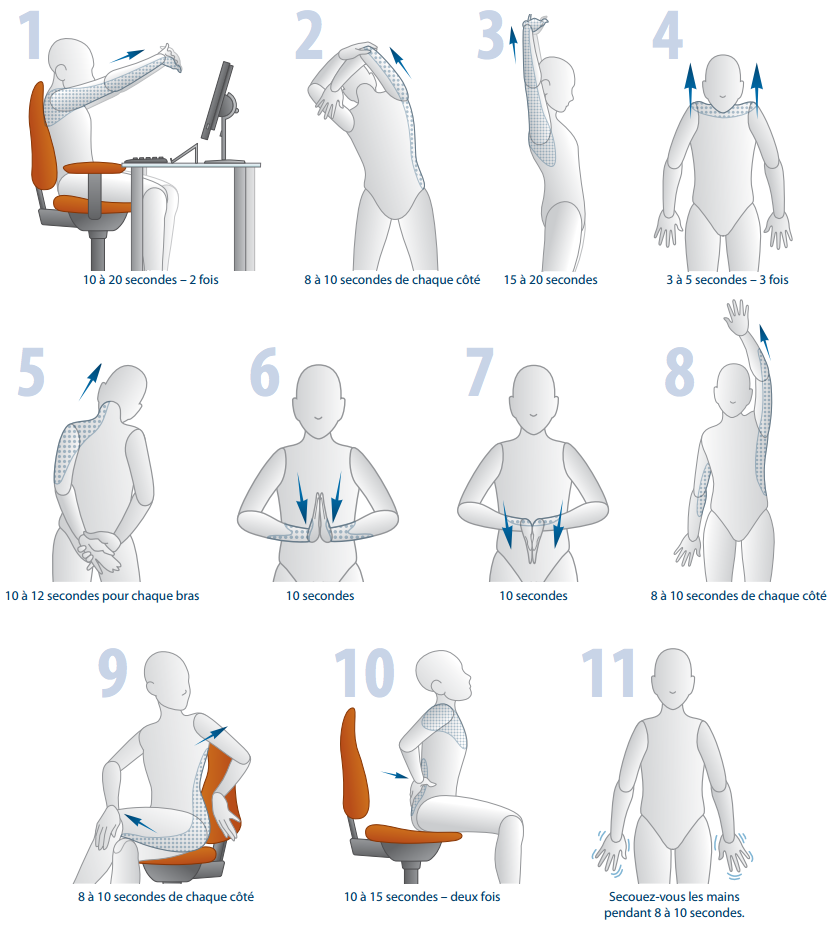 1

10 à 20 secondes – 2 fois

2

8 à 10 secondes de chaque côté

3

15 à 20 secondes

4

3 à 5 secondes – 3 fois

5

10 à 12 secondes pour chaque bras

6

10 secondes

7

10 secondes

8

8 à 10 secondes de chaque côté

9

8 à 10 secondes de chaque côté

10

10 à 15 secondes – deux fois

11

Secouez-vous les mains pendant 8 à 10 secondes.